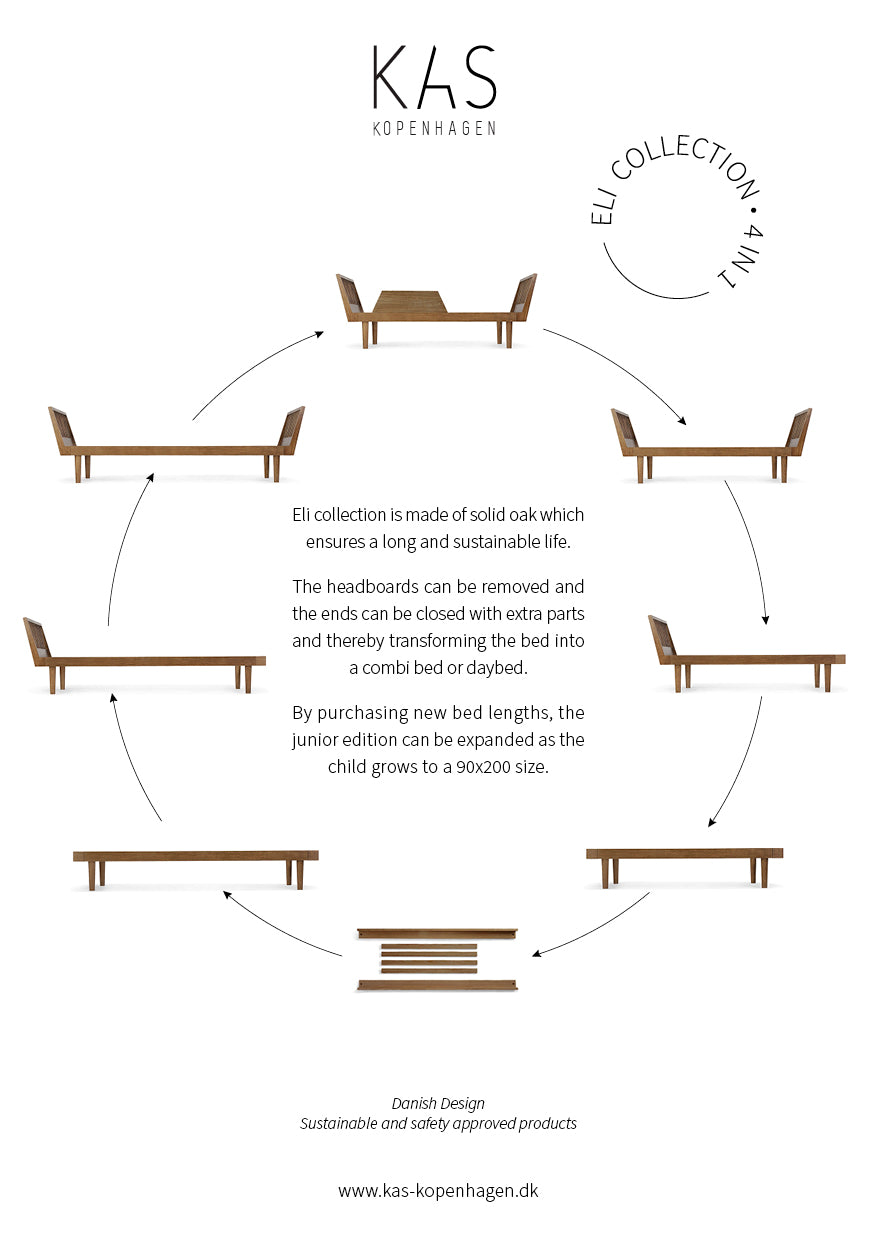 KAS
KOPENHAGEN

ELI COLLECTION • 4 IN 1

Eli collection is made of solid oak which ensures a long and sustainable life.

The headboards can be removed and the ends can be closed with extra parts and thereby transforming the bed into a combi bed or daybed.

By purchasing new bed lengths, the junior edition can be expanded as the child grows to a 90x200 size.

Danish Design
Sustainable and safety approved products

www.kas-kopenhagen.dk